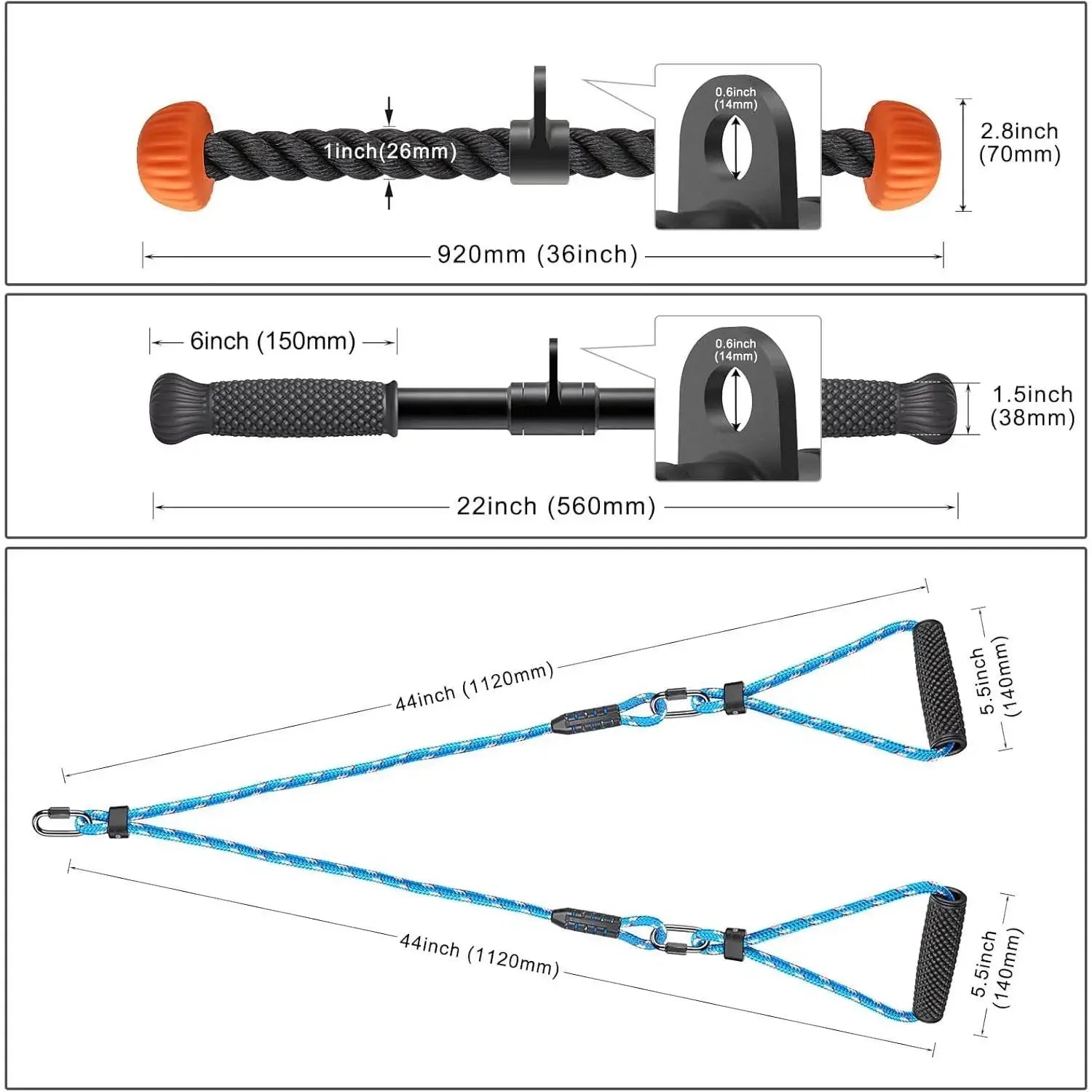 1inch(26mm)

0.6inch (14mm)

2.8inch (70mm)

920mm (36inch)

6inch (150mm)

0.6inch (14mm)

1.5inch (38mm)

22inch (560mm)

44inch (1120mm)

5.5inch (140mm)

44inch (1120mm)

5.5inch (140mm)